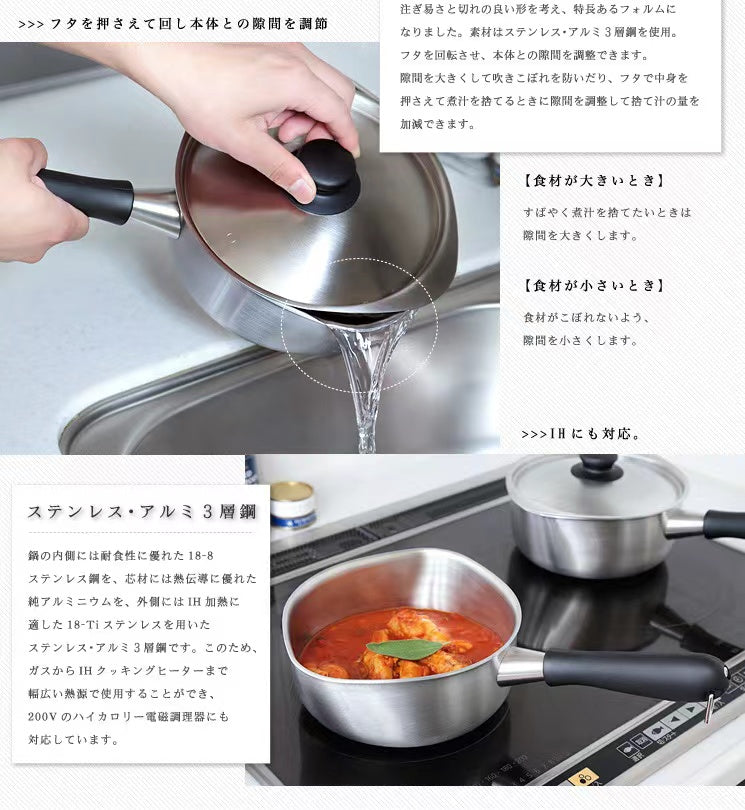 >>> フタを押さえて回し本体との隙間を調節

注ぎ易さと切れの良い形を考え、特長あるフォルムになりました。素材はステンレス・アルミ３層鋼を使用。フタを回転させ、本体との隙間を調整できます。隙間を大きくして吹きこぼれを防いだり、フタで中身を押さえて煮汁を捨てるときに隙間を調整して捨て汁の量を加減できます。

【食材が大きいとき】

すばやく煮汁を捨てたいときは隙間を大きくします。

【食材が小さいとき】

食材がこぼれないよう、隙間を小さくします。

>>>IHにも対応。

ステンレス・アルミ３層鋼

鍋の内側には耐食性に優れた 18-8 ステンレス鋼を、芯材には熱伝導に優れた純アルミニウムを、外側には IH 加熱に適した 18-Ti ステンレスを用いたステンレス・アルミ３層鋼です。このため、ガスから IH クッキングヒーターまで幅広い熱源で使用することができ、200V のハイカロリー電磁調理器にも対応しています。